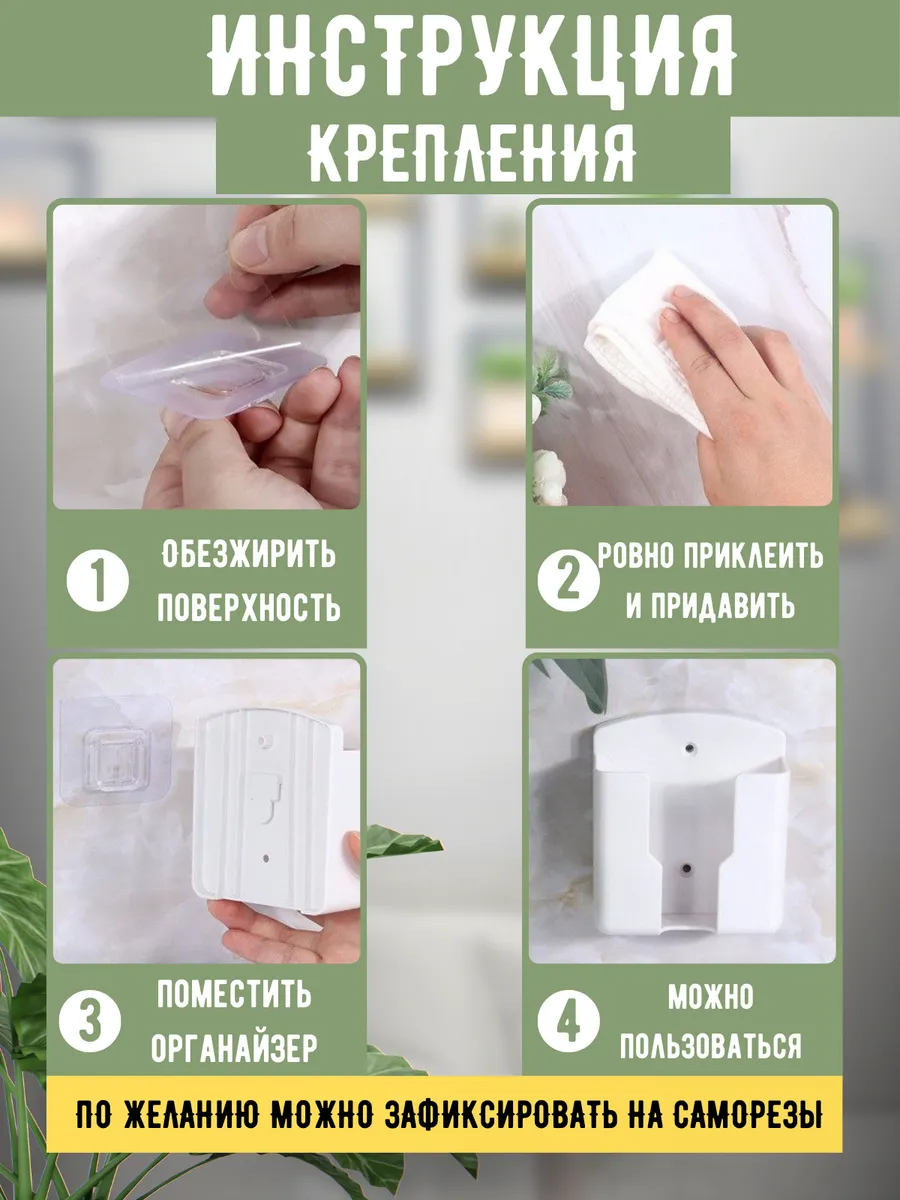 ИНСТРУКЦИЯ
КРЕПЛЕНИЯ

1 ОБЕЗЖИРИТЬ ПОВЕРХНОСТЬ

2 РОВНО ПРИКЛЕИТЬ И ПРИДАВИТЬ

3 ПОМЕСТИТЬ ОРГАНАЙЗЕР

4 МОЖНО ПОЛЬЗОВАТЬСЯ

ПО ЖЕЛАНИЮ МОЖНО ЗАФИКСИРОВАТЬ НА САМОРЕЗЫ