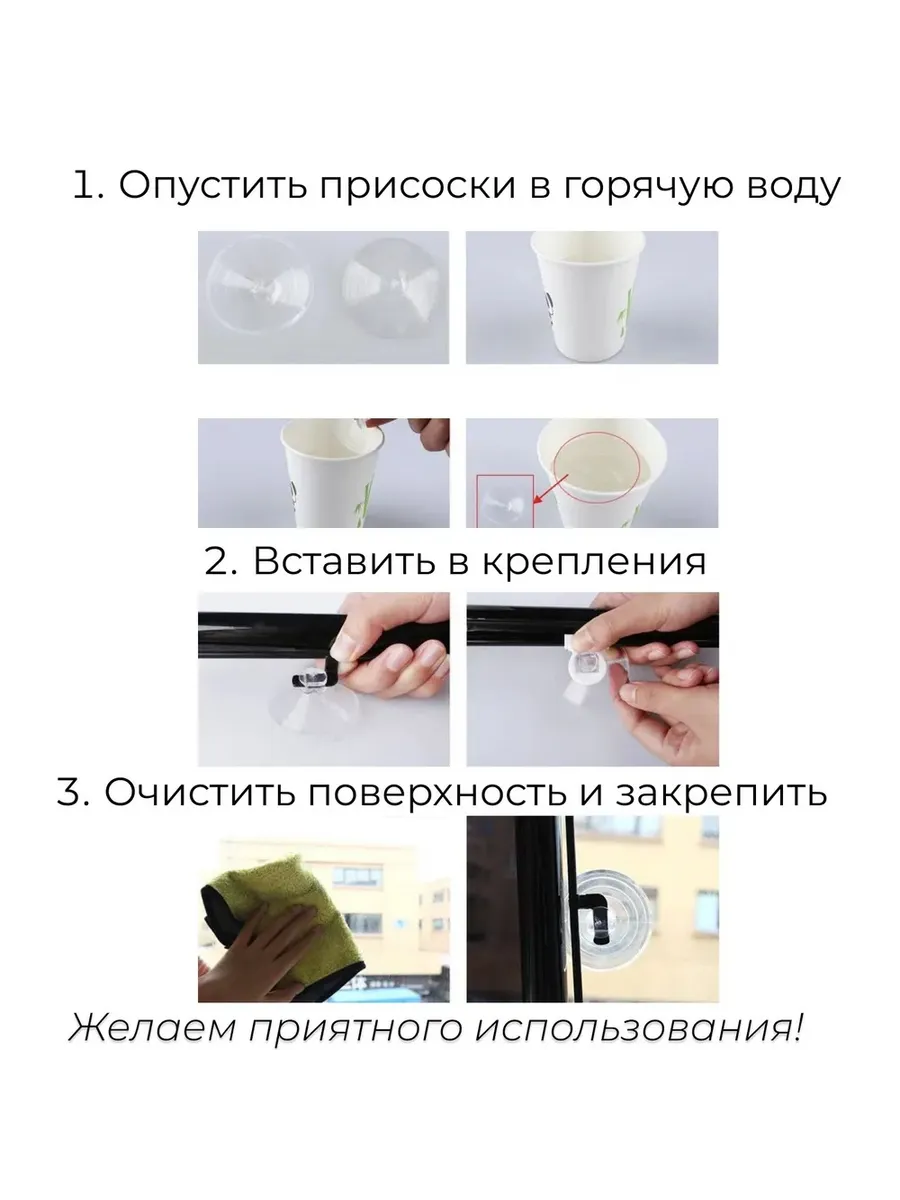 1. Опустить присоски в горячую воду

2. Вставить в крепления

3. Очистить поверхность и закрепить

Желаем приятного использования!