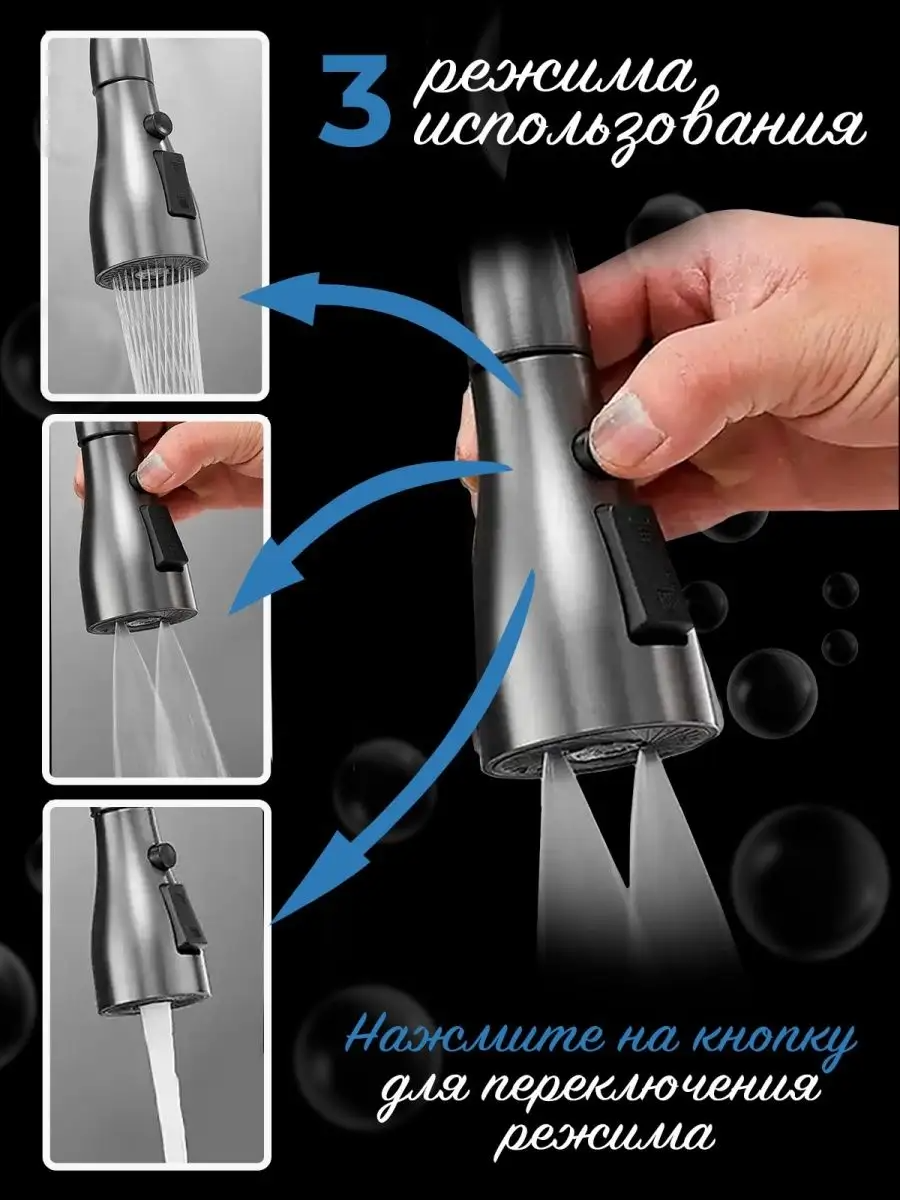 3 режима использования

Нажмите на кнопку для переключения режима